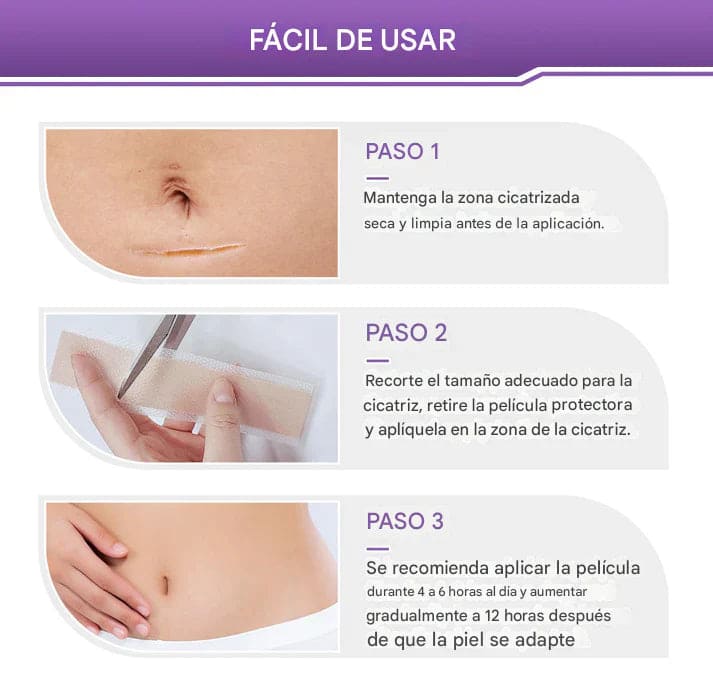 FÁCIL DE USAR

PASO 1

Mantenga la zona cicatrizada seca y limpia antes de la aplicación.

PASO 2

Recorte el tamaño adecuado para la cicatriz, retire la película protectora y aplíquela en la zona de la cicatriz.

PASO 3

Se recomienda aplicar la película durante 4 a 6 horas al día y aumentar gradualmente a 12 horas después de que la piel se adapte