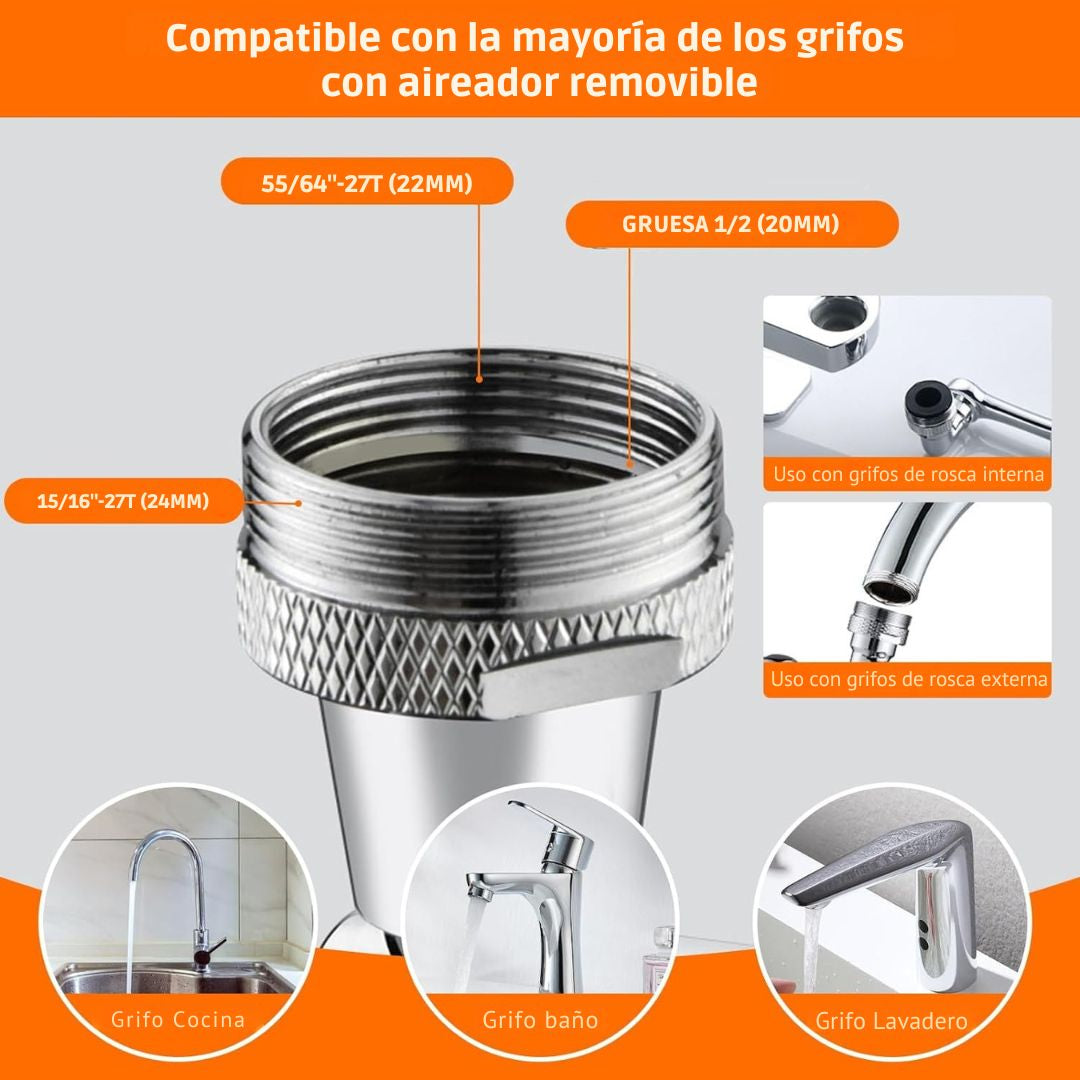 Compatible con la mayoría de los grifos con aireador removible

55/64"-27T (22MM)

GRUESA 1/2 (20MM)

15/16"-27T (24MM)

Uso con grifos de rosca interna

Uso con grifos de rosca externa

Grifo Cocina

Grifo baño

Grifo Lavadero